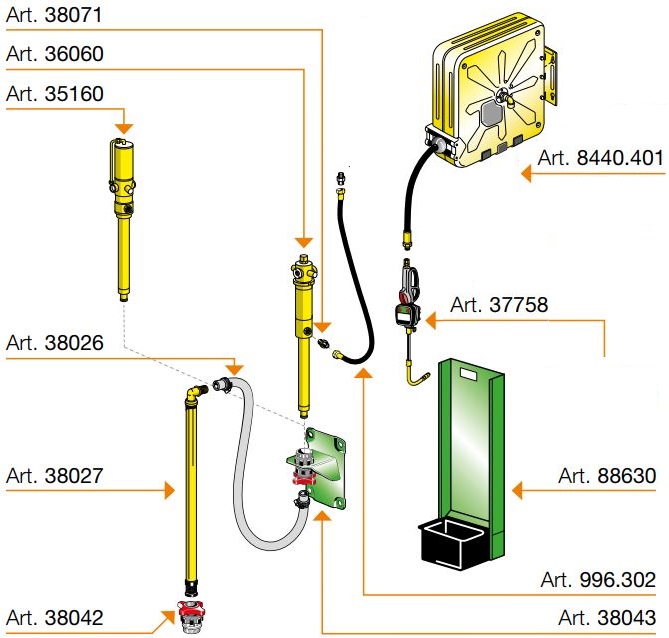 Art. 38071
Art. 36060
Art. 35160
Art. 8440.401
Art. 37758
Art. 38026
Art. 38027
Art. 88630
Art. 996.302
Art. 38042
Art. 38043